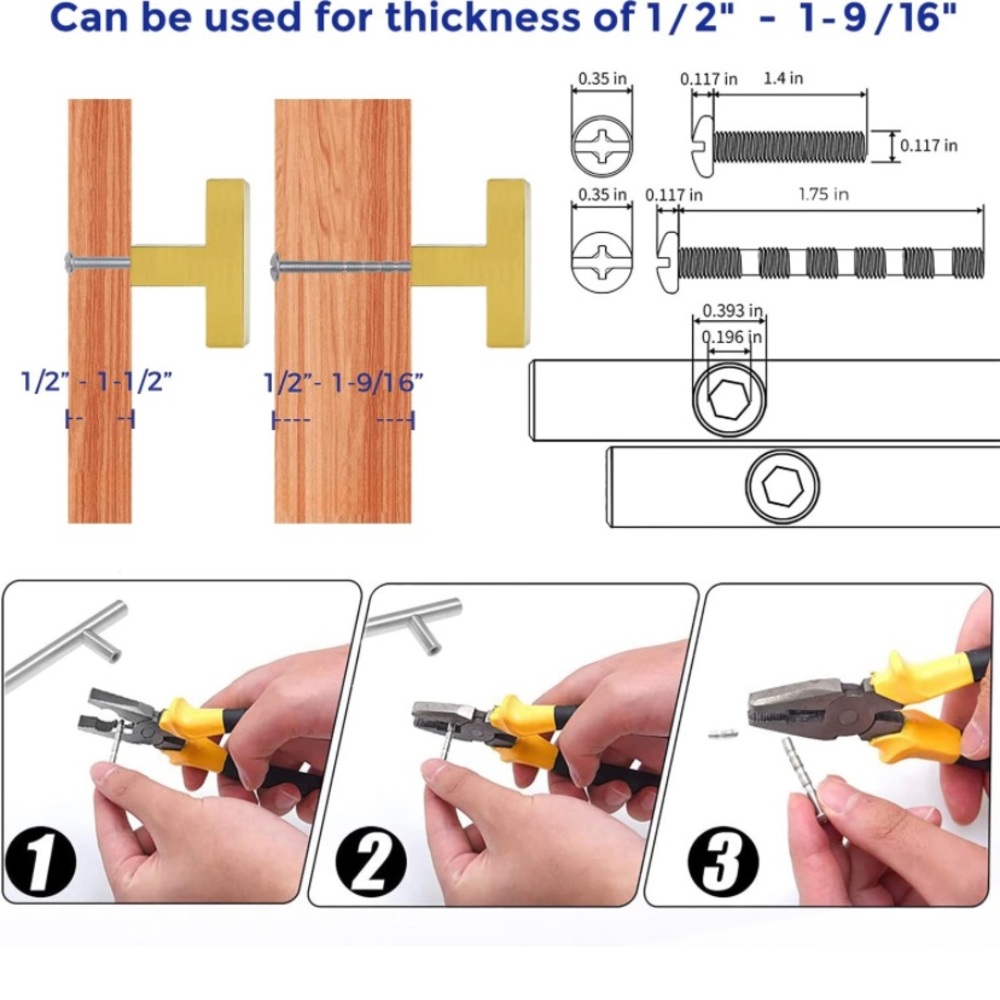 Can be used for thickness of 1/2" - 1-9/16"

1/2" - 1-1/2"

1/2"- 1-9/16"

0.35 in
0.117 in
1.4 in
0.117 in

0.35 in
0.117 in
1.75 in

0.393 in
0.196 in

1

2

3